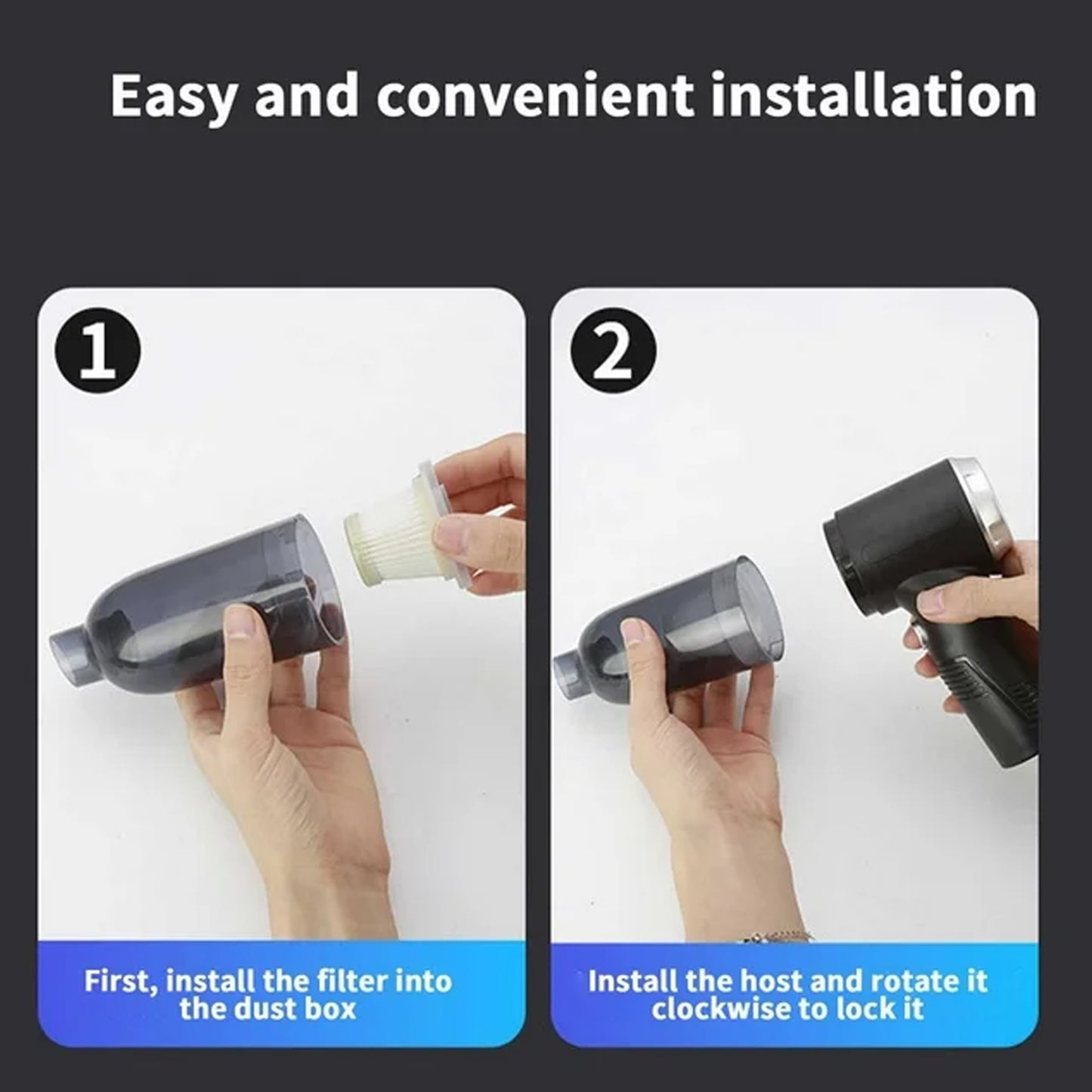 Easy and convenient installation

1

First, install the filter into the dust box

2

Install the host and rotate it clockwise to lock it